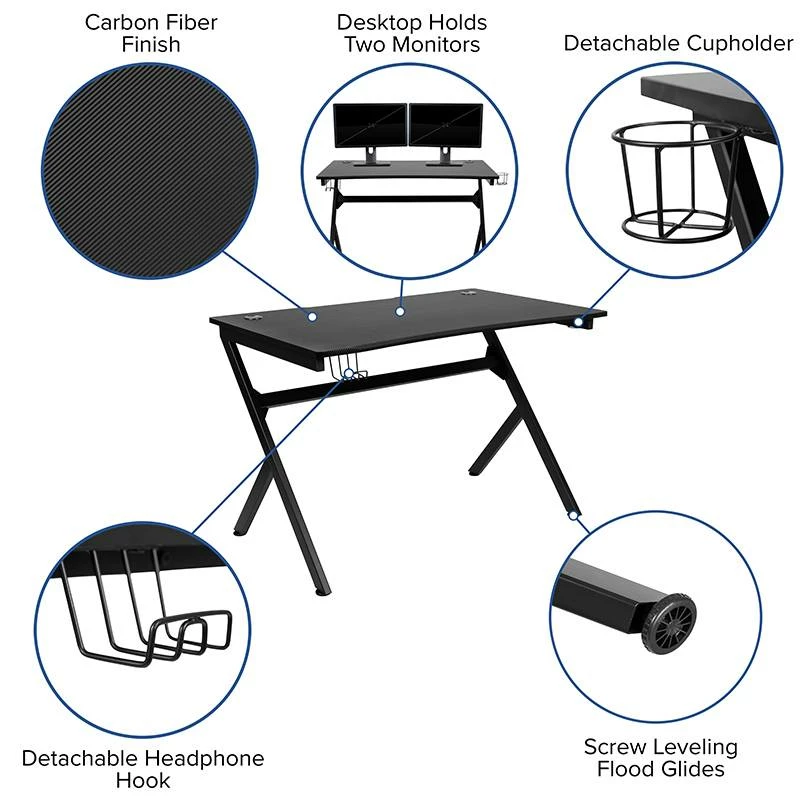 Carbon Fiber Finish

Desktop Holds Two Monitors

Detachable Cupholder

Detachable Headphone Hook

Screw Leveling Flood Glides