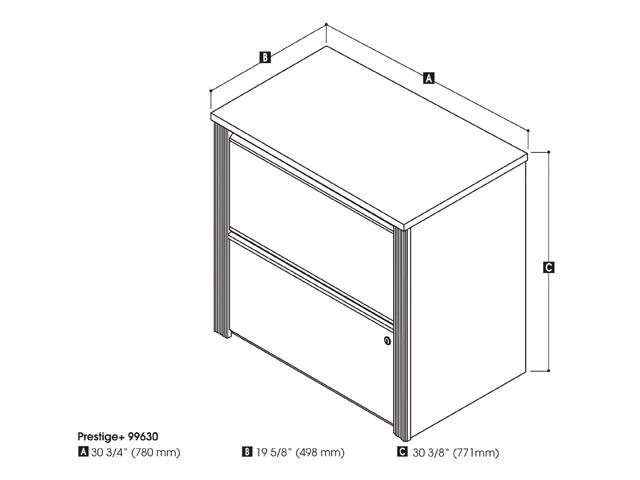 B

A

C

Prestige+ 99630
A 30 3/4" (780 mm)
B 19 5/8" (498 mm)
C 30 3/8" (771mm)